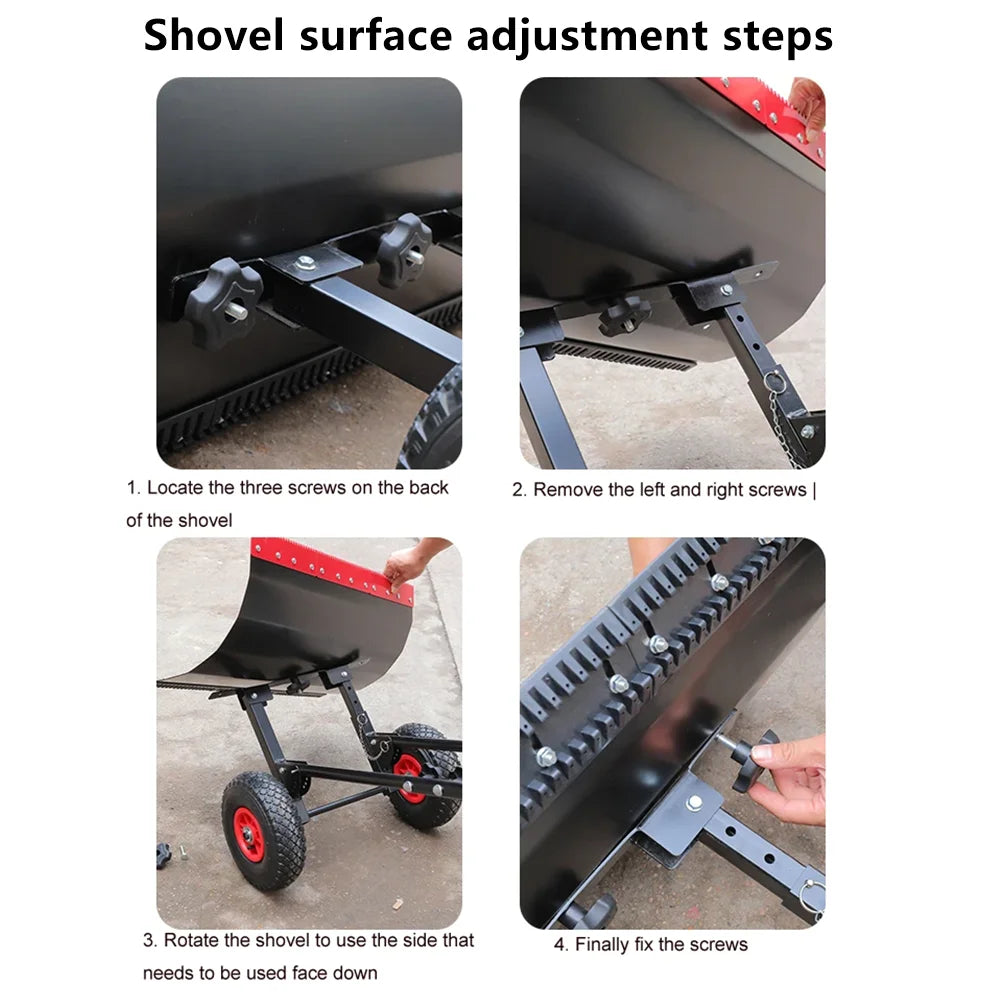 Shovel surface adjustment steps

1. Locate the three screws on the back of the shovel

2. Remove the left and right screws |

3. Rotate the shovel to use the side that needs to be used face down

4. Finally fix the screws