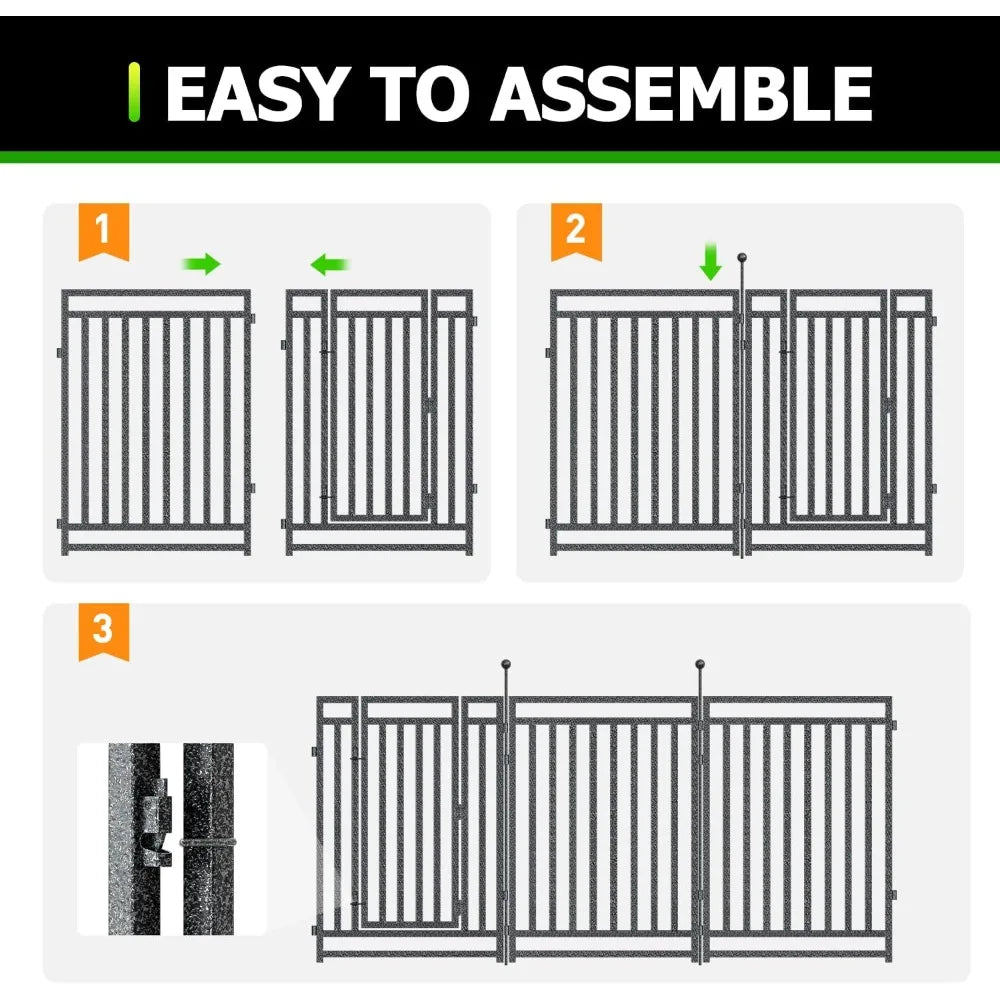 EASY TO ASSEMBLE

1

2

3