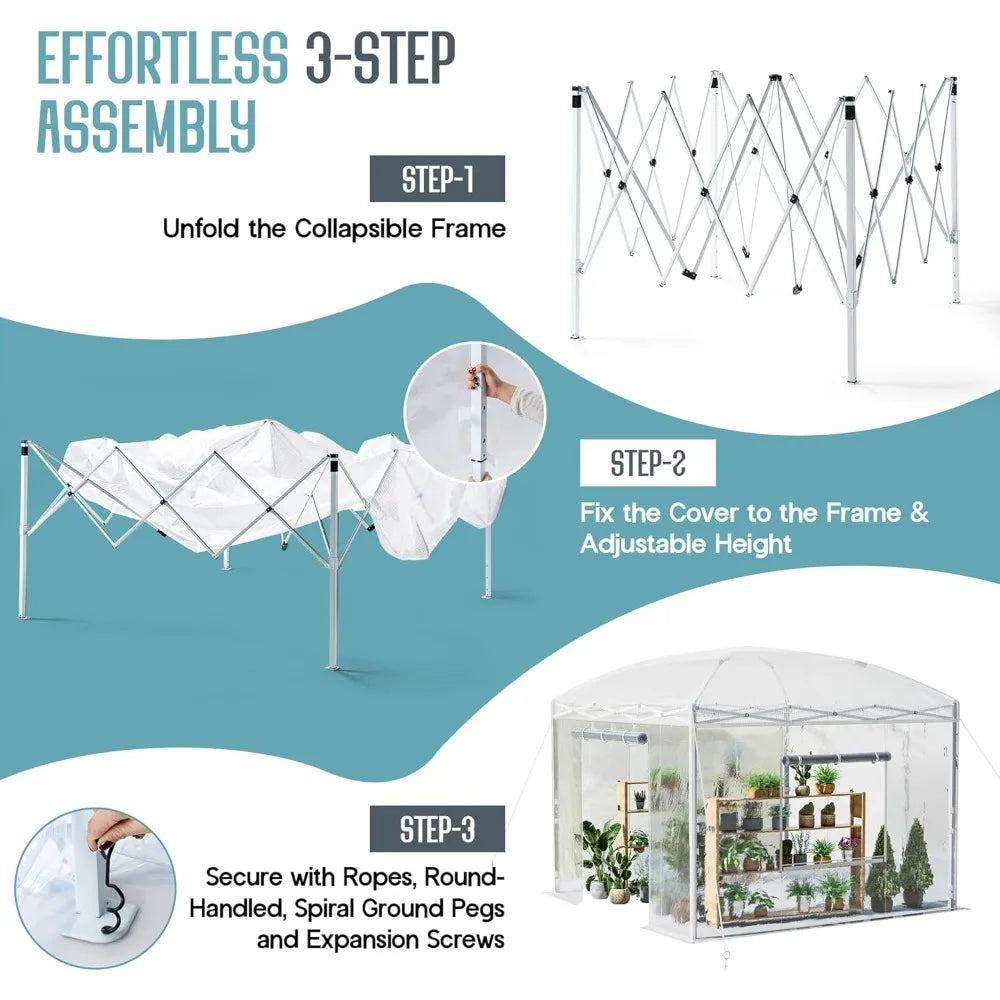 EFFORTLESS 3-STEP ASSEMBLY

STEP-1

Unfold the Collapsible Frame

STEP-2

Fix the Cover to the Frame & Adjustable Height

STEP-3

Secure with Ropes, Round-Handled, Spiral Ground Pegs and Expansion Screws