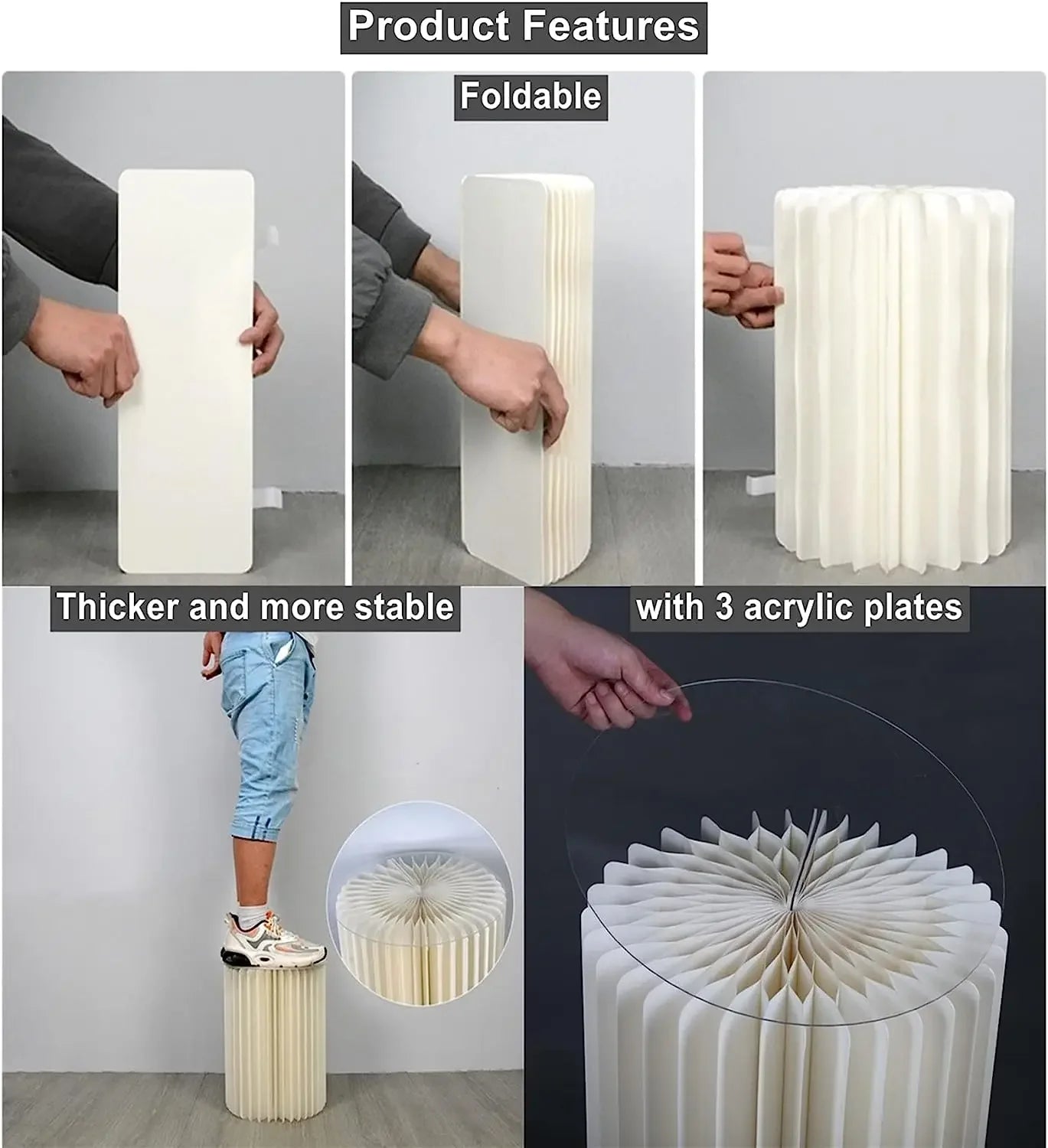 Product Features

Foldable

Thicker and more stable

with 3 acrylic plates